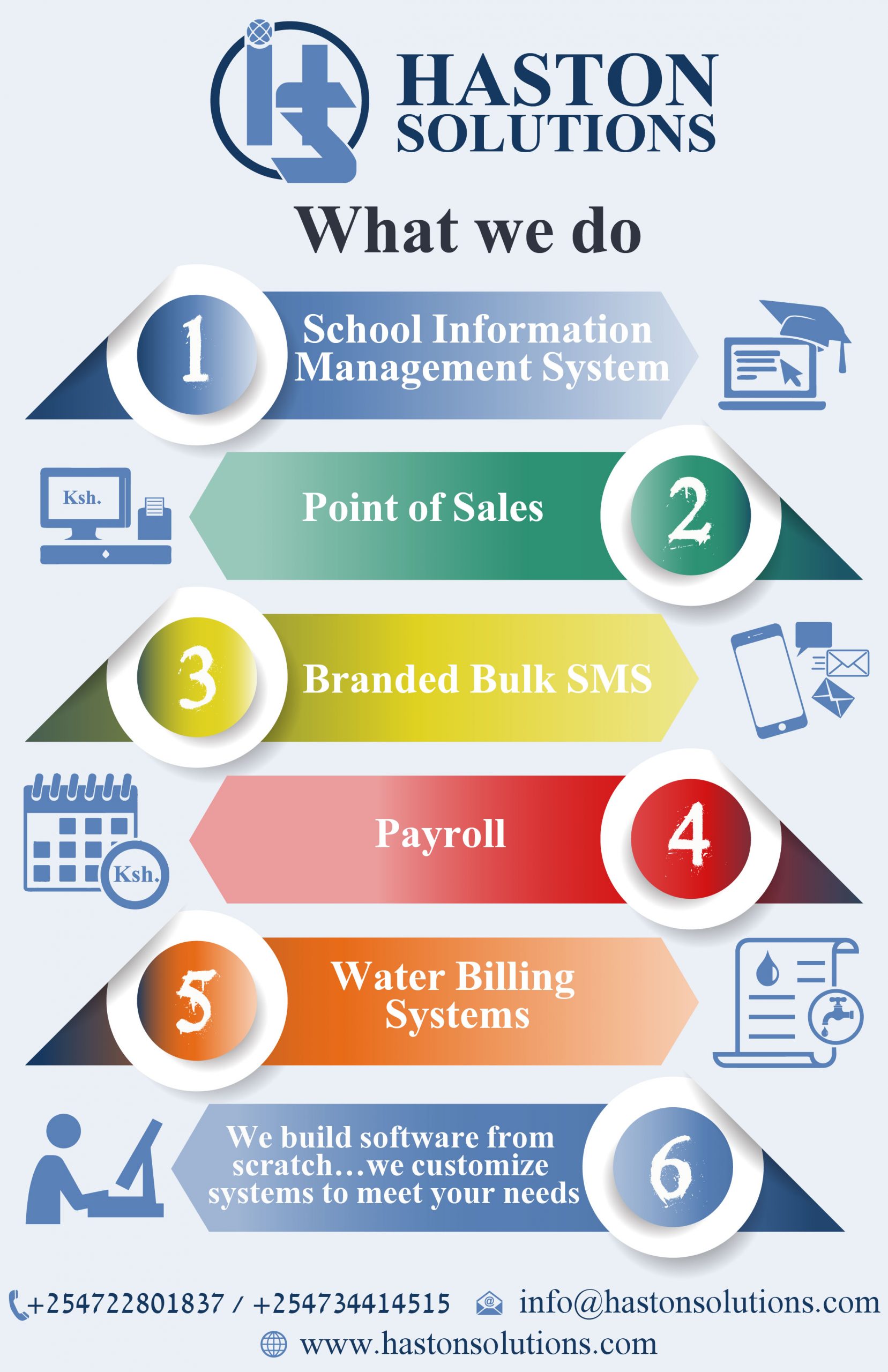 HASTON SOLUTIONS

What we do

1 School Information Management System

Ksh.

Point of Sales 2

3 Branded Bulk SMS

Ksh.

Payroll 4

5 Water Billing Systems

We build software from scratch…we customize systems to meet your needs 6

+254722801837 / +254734414515 info@hastonsolutions.com

www.hastonsolutions.com